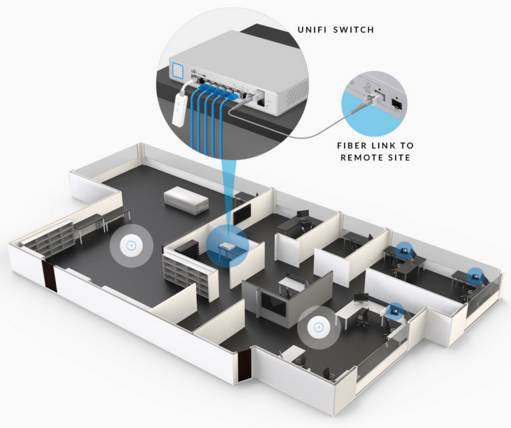 UNIFI SWITCH

FIBER LINK TO REMOTE SITE