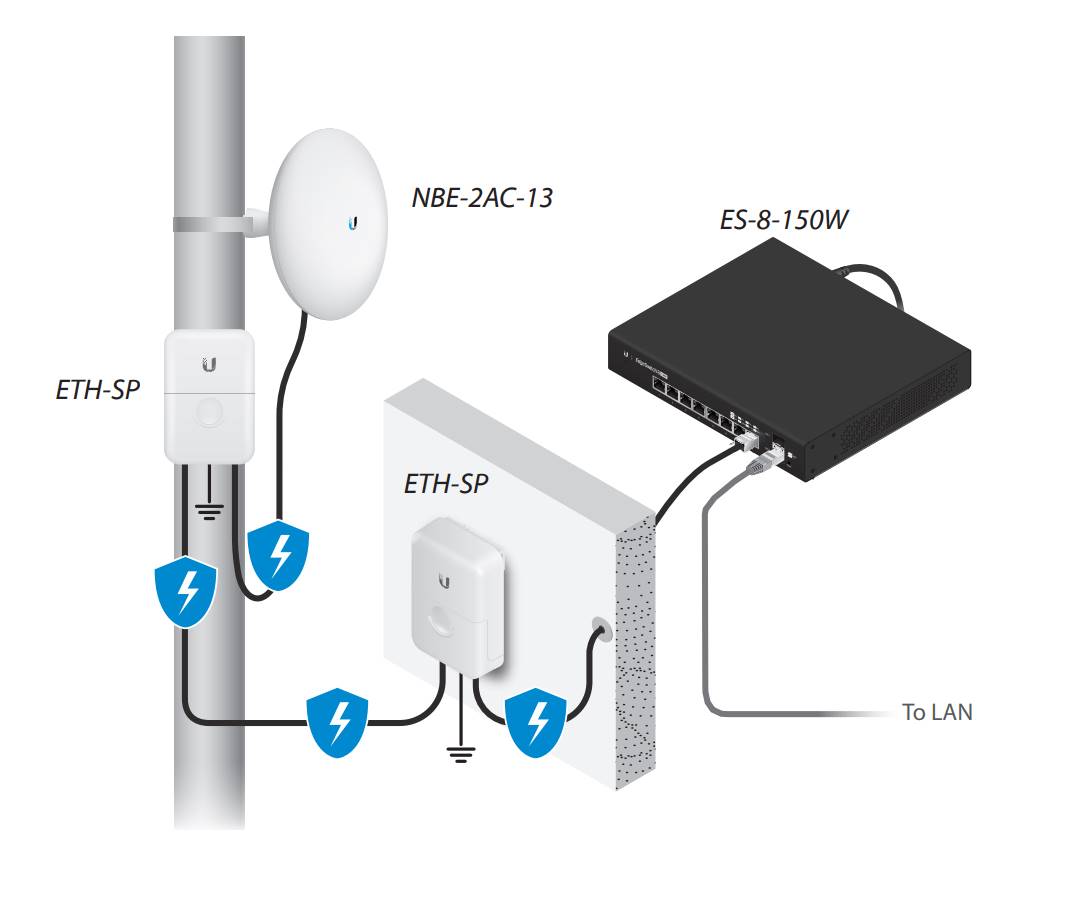 NBE-2AC-13

ES-8-150W

ETH-SP

ETH-SP

To LAN