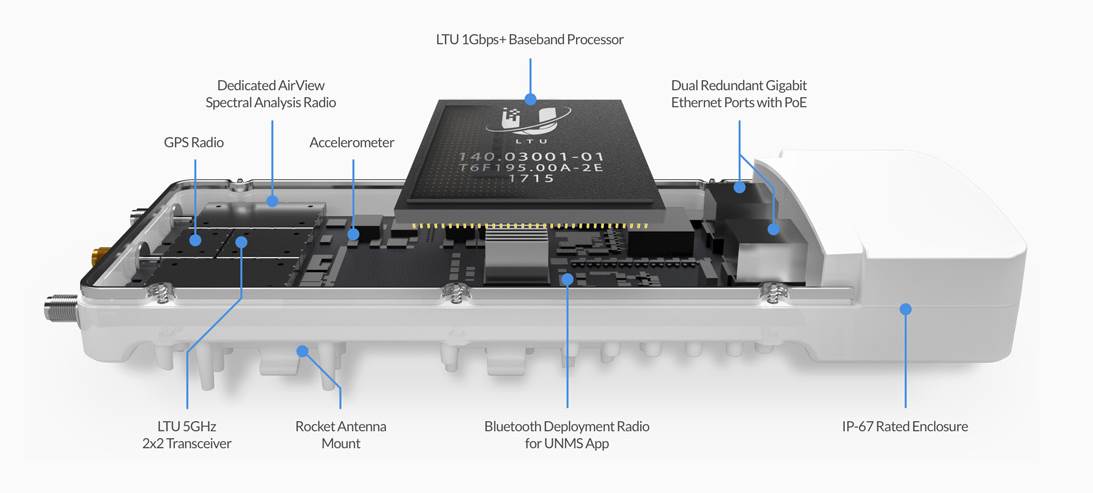 LTU 1Gbps+ Baseband Processor

Dedicated AirView
Spectral Analysis Radio

Dual Redundant Gigabit
Ethernet Ports with PoE

GPS Radio

Accelerometer

LTU
140.03001-01
T6F195.00A-2E
1715

LTU 5GHz
2x2 Transceiver

Rocket Antenna
Mount

Bluetooth Deployment Radio
for UNMS App

IP-67 Rated Enclosure