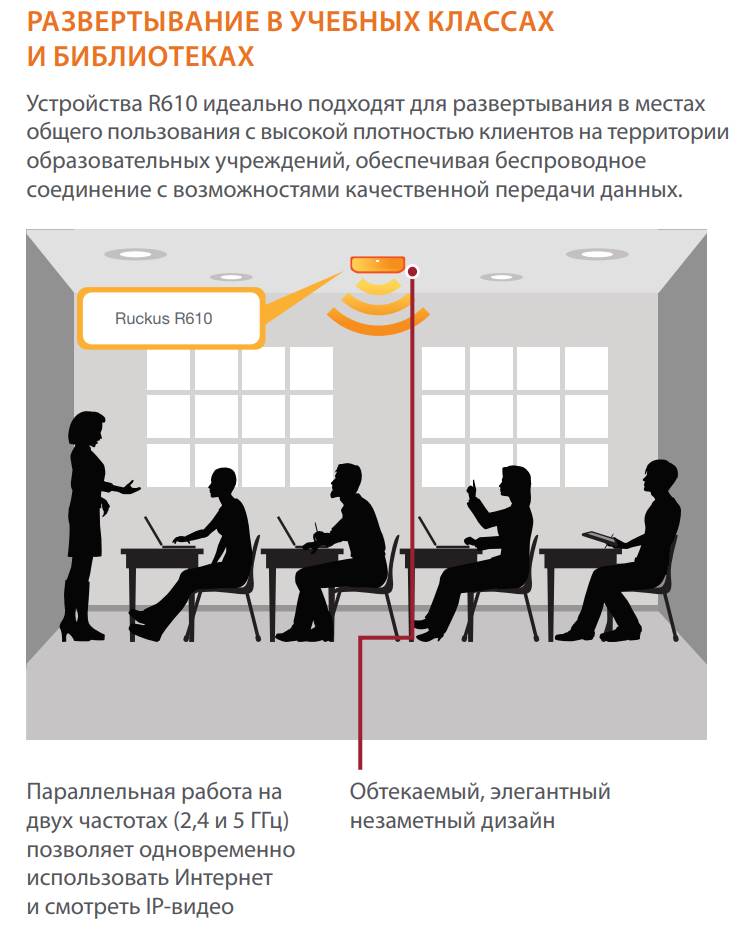 РАЗВЕРТЫВАНИЕ В УЧЕБНЫХ КЛАССАХ И БИБЛИОТЕКАХ

Устройства R610 идеально подходят для развертывания в местах общего пользования с высокой плотностью клиентов на территории образовательных учреждений, обеспечивая беспроводное соединение с возможностями качественной передачи данных.

Ruckus R610

Параллельная работа на двух частотах (2,4 и 5 ГГц) позволяет одновременно использовать Интернет и смотреть IP-видео

Обтекаемый, элегантный незаметный дизайн