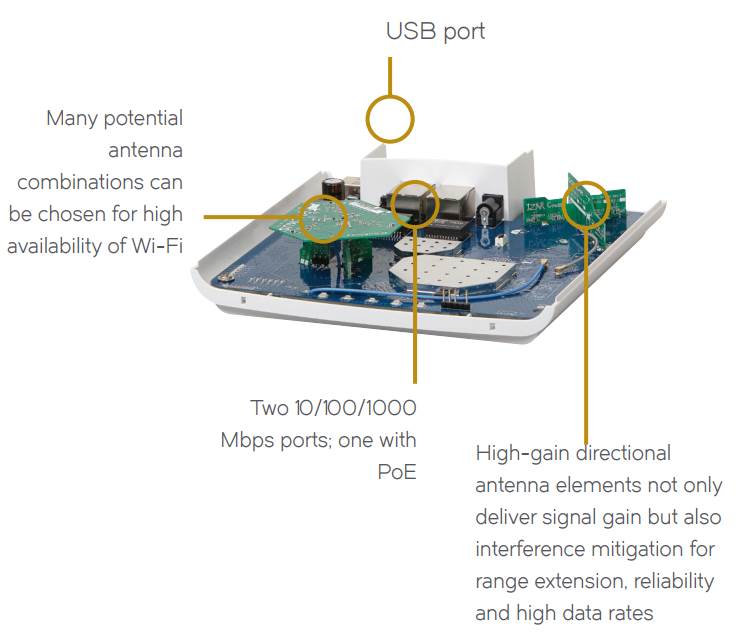 USB port

Many potential antenna combinations can be chosen for high availability of Wi-Fi

Two 10/100/1000 Mbps ports; one with PoE

High-gain directional antenna elements not only deliver signal gain but also interference mitigation for range extension, reliability and high data rates