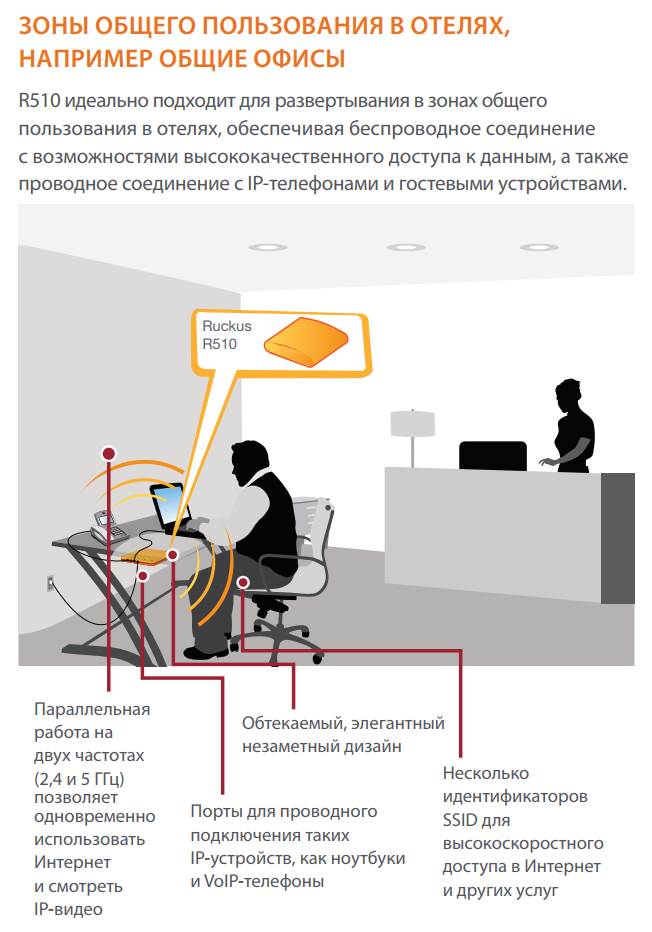 ЗОНЫ ОБЩЕГО ПОЛЬЗОВАНИЯ В ОТЕЛЯХ, НАПРИМЕР ОБЩИЕ ОФИСЫ

R510 идеально подходит для развертывания в зонах общего пользования в отелях, обеспечивая беспроводное соединение с возможностями высококачественного доступа к данным, а также проводное соединение с IP-телефонами и гостевыми устройствами.

Ruckus R510

Параллельная работа на двух частотах (2,4 и 5 ГГц) позволяет одновременно использовать Интернет и смотреть IP-видео

Порты для проводного подключения таких IP-устройств, как ноутбуки и VoIP-телефоны

Обтекаемый, элегантный незаметный дизайн

Несколько идентификаторов SSID для высокоскоростного доступа в Интернет и других услуг