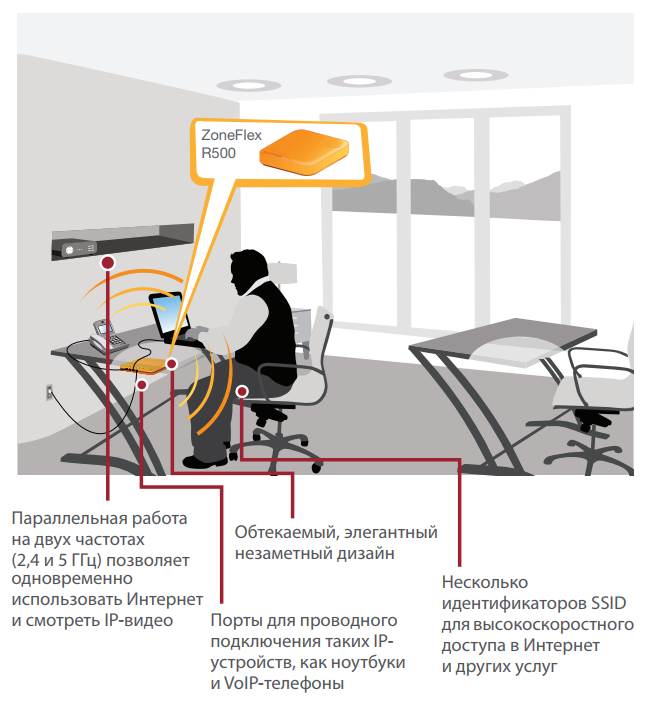 ZoneFlex
R500

Параллельная работа на двух частотах (2,4 и 5 ГГц) позволяет одновременно использовать Интернет и смотреть IP-видео

Обтекаемый, элегантный незаметный дизайн

Порты для проводного подключения таких IP-устройств, как ноутбуки и VoIP-телефоны

Несколько идентификаторов SSID для высокоскоростного доступа в Интернет и других услуг