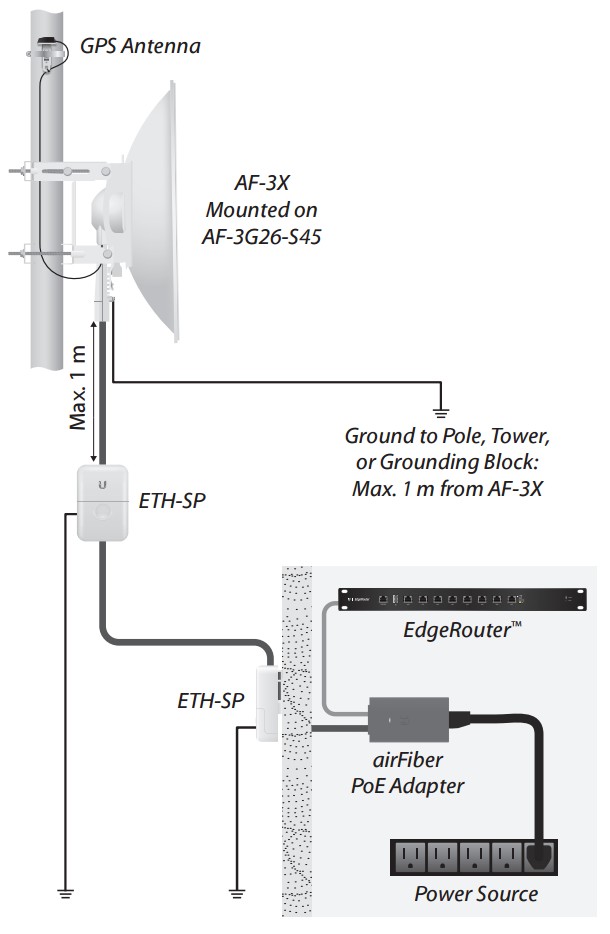 GPS Antenna

AF-3X
Mounted on
AF-3G26-S45

Max. 1 m

Ground to Pole, Tower,
or Grounding Block:
Max. 1 m from AF-3X

ETH-SP

EdgeRouter™

ETH-SP

airFiber
PoE Adapter

Power Source