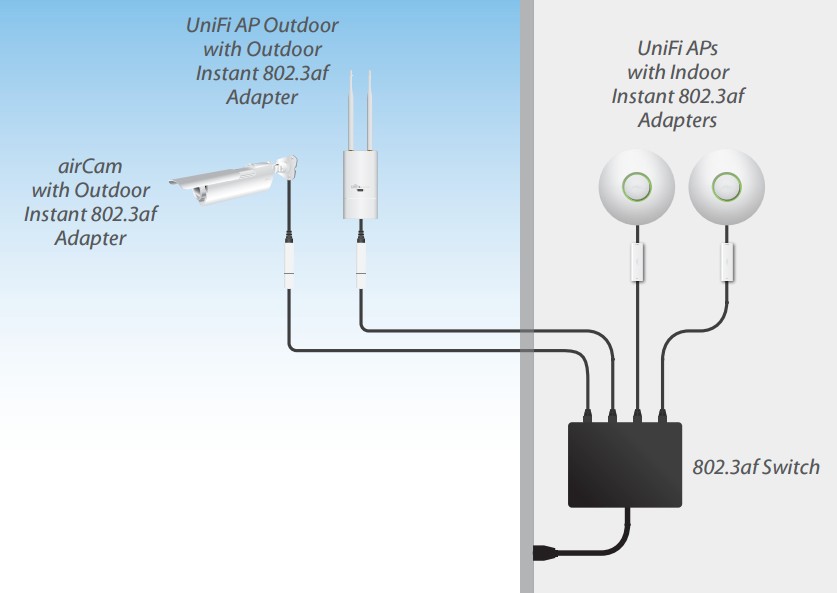 UniFi AP Outdoor with Outdoor Instant 802.3af Adapter

UniFi APs with Indoor Instant 802.3af Adapters

airCam with Outdoor Instant 802.3af Adapter

802.3af Switch