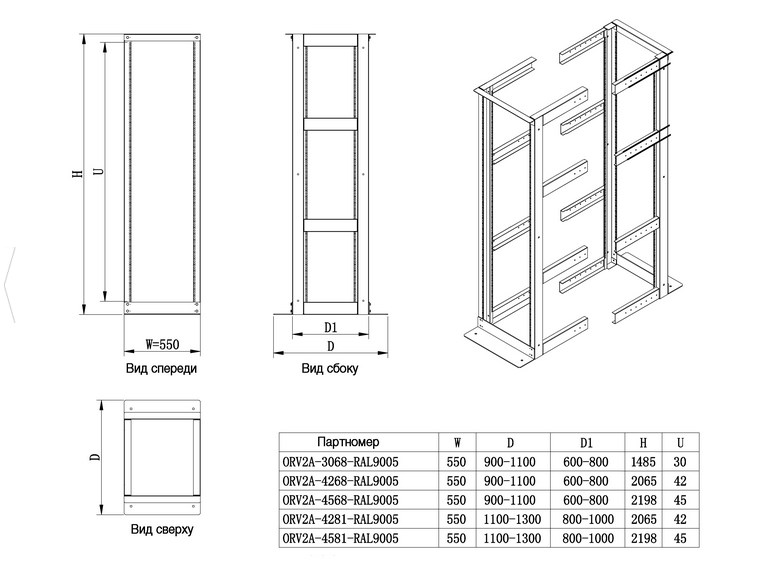 H

U

W=550

Вид спереди

D1

D

Вид сбоку

D

Вид сверху

| Партномер | W | D | D1 | H | U |
|---|---|---|---|---|---|
| ORV2A-3068-RAL9005 | 550 | 900-1100 | 600-800 | 1485 | 30 |
| ORV2A-4268-RAL9005 | 550 | 900-1100 | 600-800 | 2065 | 42 |
| ORV2A-4568-RAL9005 | 550 | 900-1100 | 600-800 | 2198 | 45 |
| ORV2A-4281-RAL9005 | 550 | 1100-1300 | 800-1000 | 2065 | 42 |
| ORV2A-4581-RAL9005 | 550 | 1100-1300 | 800-1000 | 2198 | 45 |