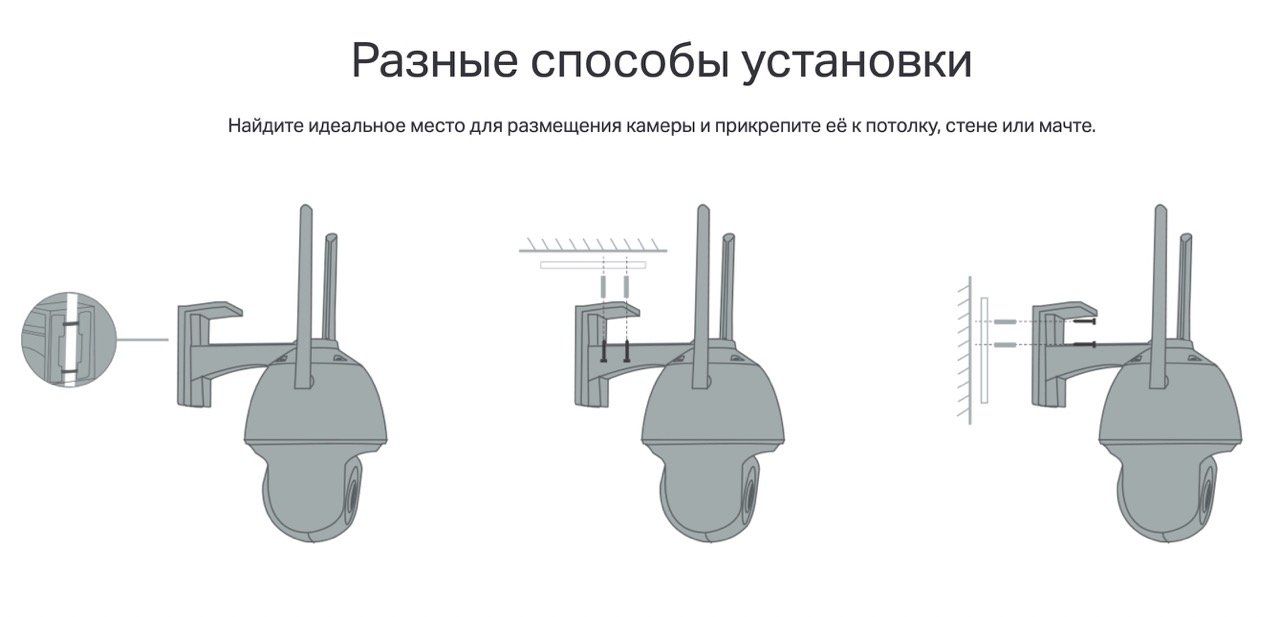 Разные способы установки

Найдите идеальное место для размещения камеры и прикрепите её к потолку, стене или мачте.