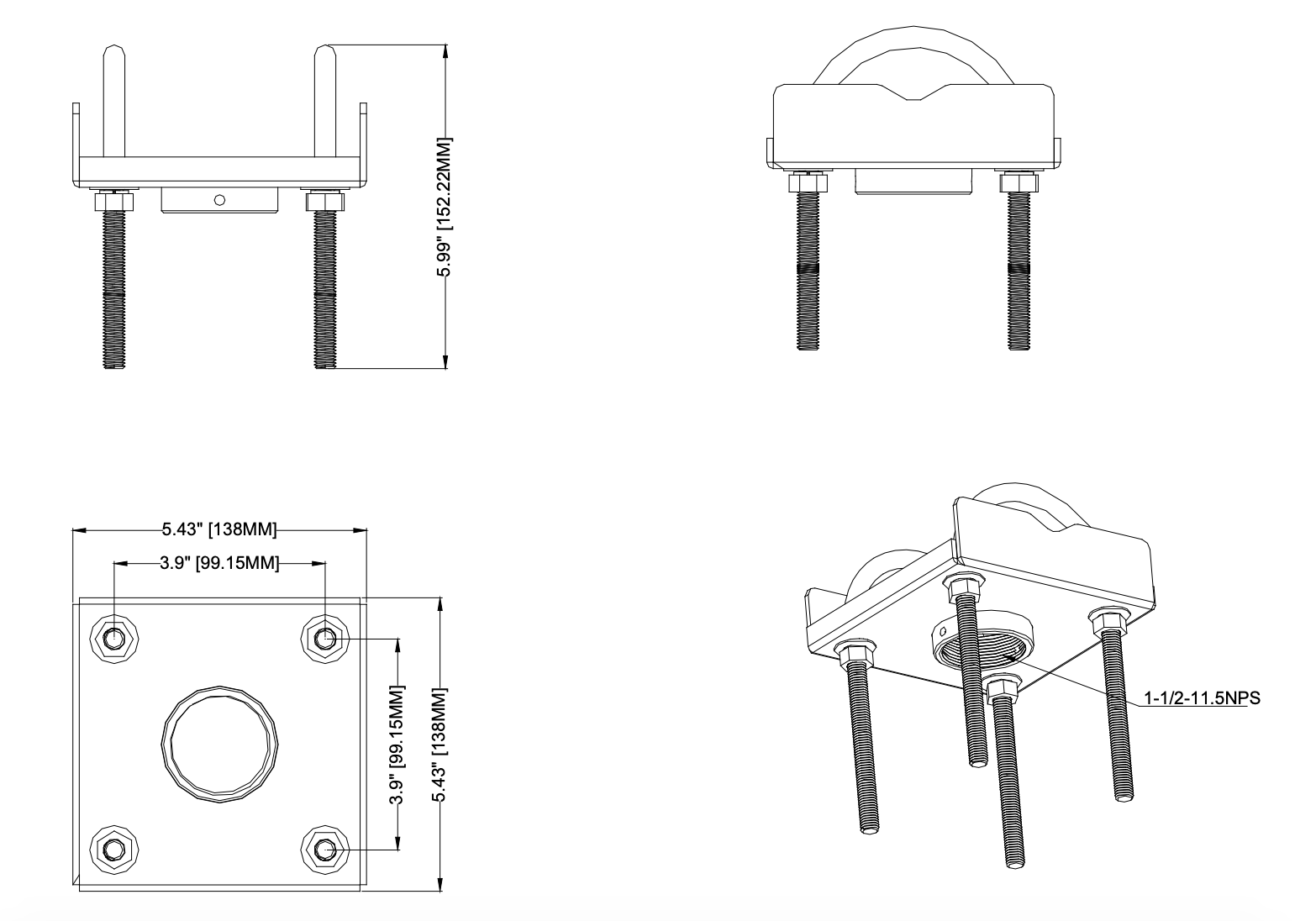 5.99" [152.22MM]

5.43" [138MM]
3.9" [99.15MM]

3.9" [99.15MM]
5.43" [138MM]

1-1/2-11.5NPS