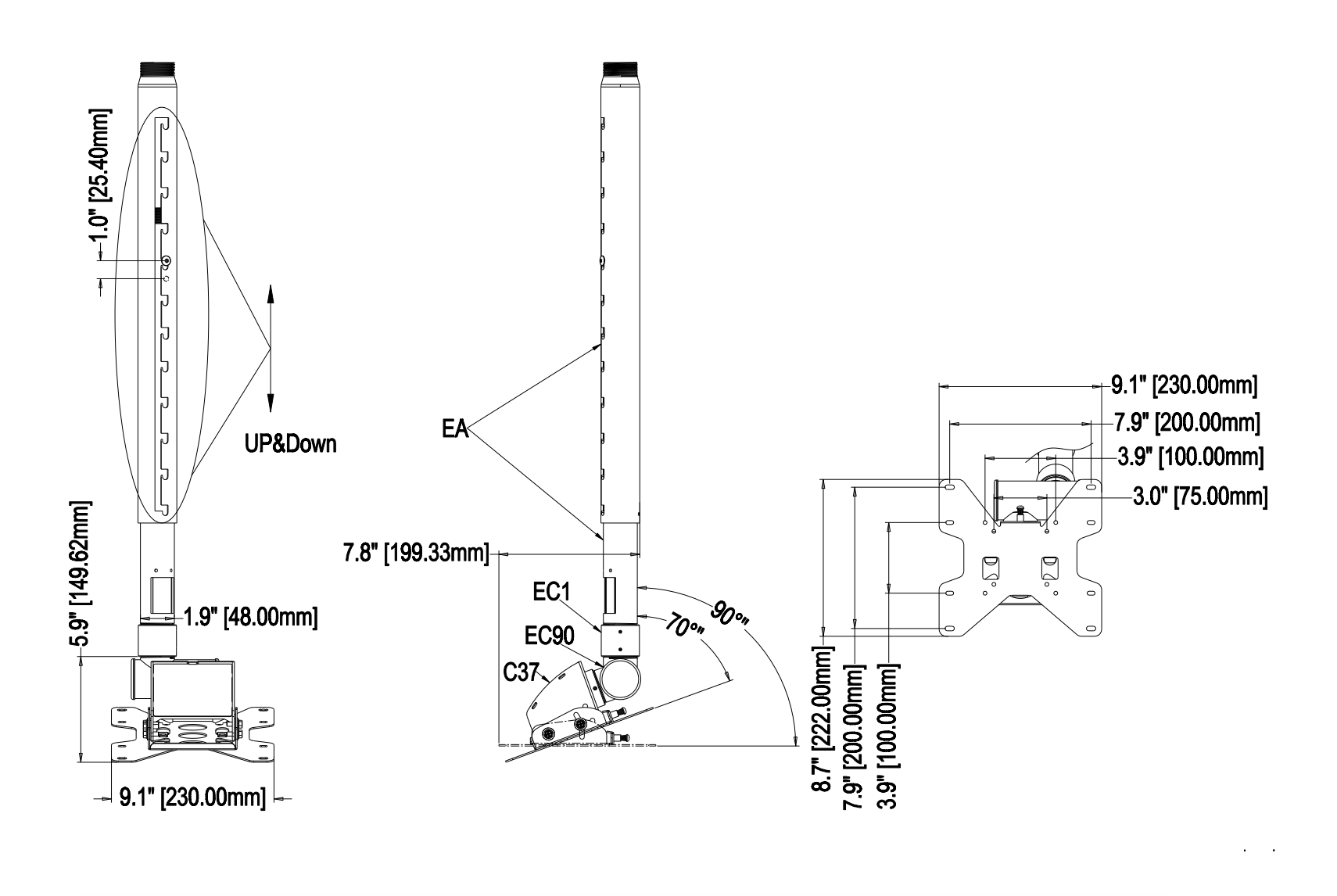 1.0" [25.40mm]

UP&Down

5.9" [149.62mm]

1.9" [48.00mm]

9.1" [230.00mm]

EA

7.8" [199.33mm]

EC1

EC90

C37

70°

90°

9.1" [230.00mm]

7.9" [200.00mm]

3.9" [100.00mm]

3.0" [75.00mm]

8.7" [222.00mm]

7.9" [200.00mm]

3.9" [100.00mm]